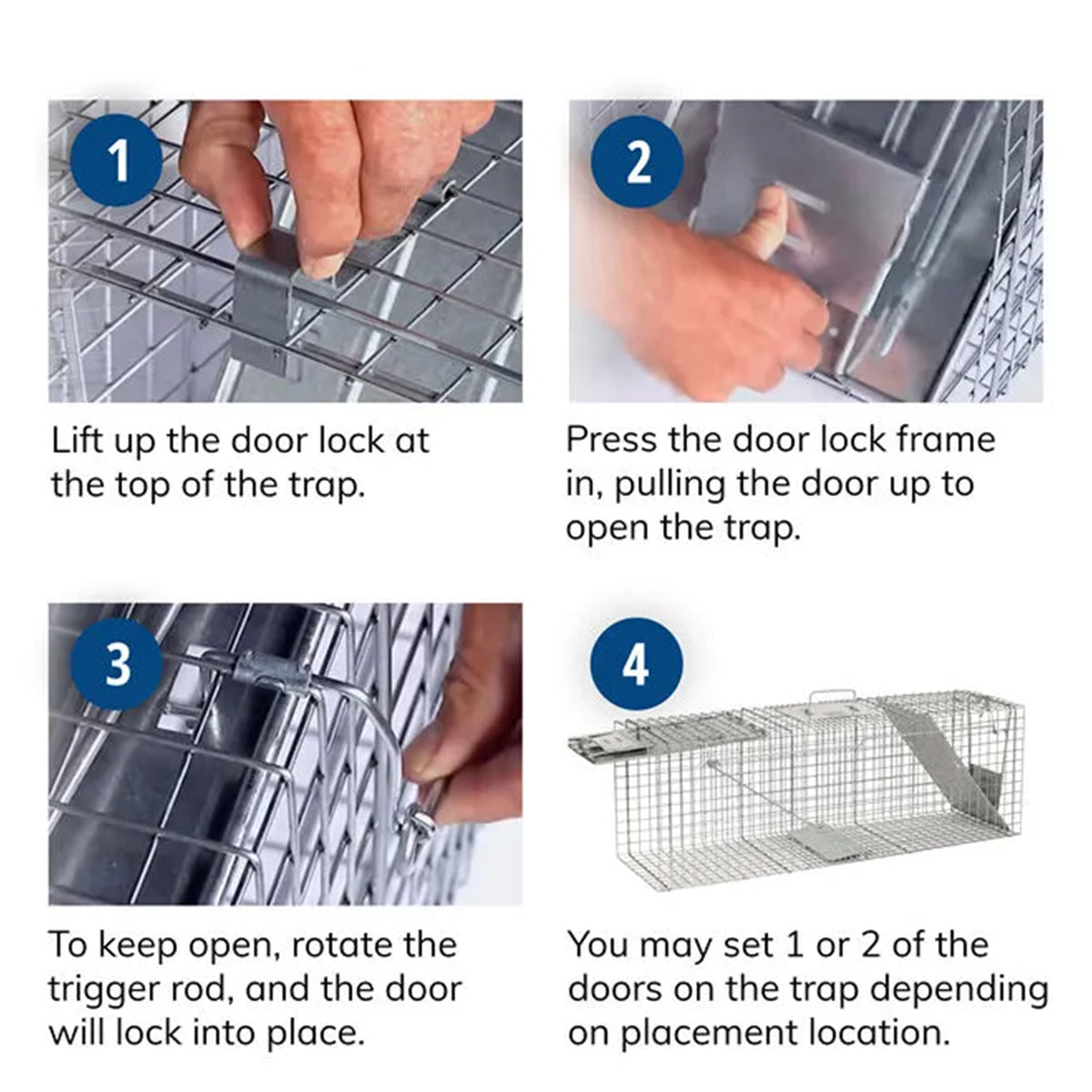 1

Lift up the door lock at the top of the trap.

2

Press the door lock frame in, pulling the door up to open the trap.

3

To keep open, rotate the trigger rod, and the door will lock into place.

4

You may set 1 or 2 of the doors on the trap depending on placement location.